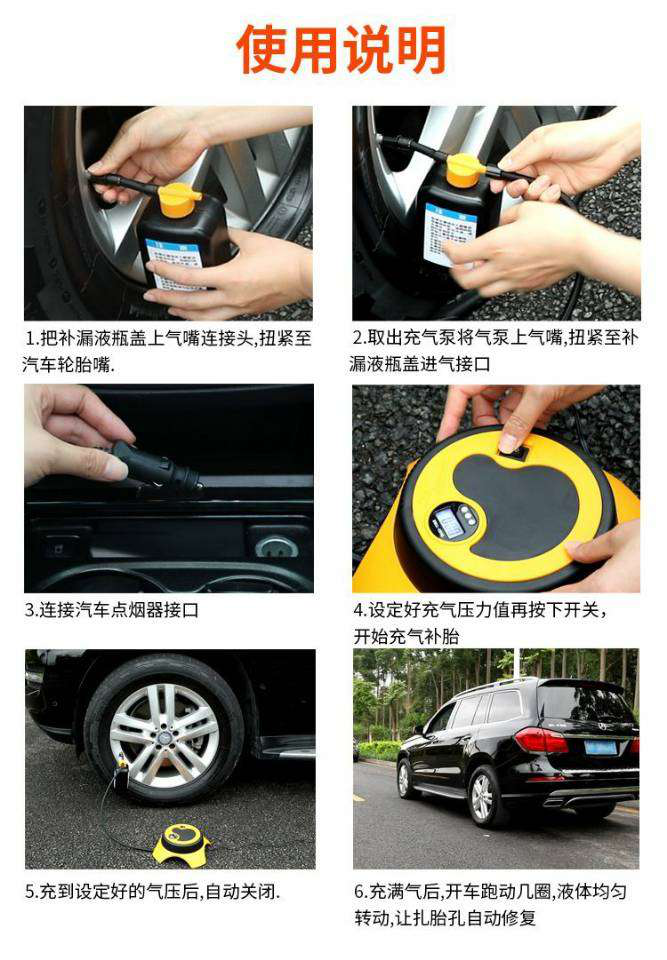 使用说明

1.把补漏液瓶盖上气嘴连接头,扭紧至汽车轮胎嘴.

2.取出充气泵将气泵上气嘴,扭紧至补漏液瓶盖进气接口

3.连接汽车点烟器接口

4.设定好充气压力值再按下开关,开始充气补胎

5.充到设定好的气压后,自动关闭.

6.充满气后,开车跑动几圈,液体均匀转动,让扎胎孔自动修复